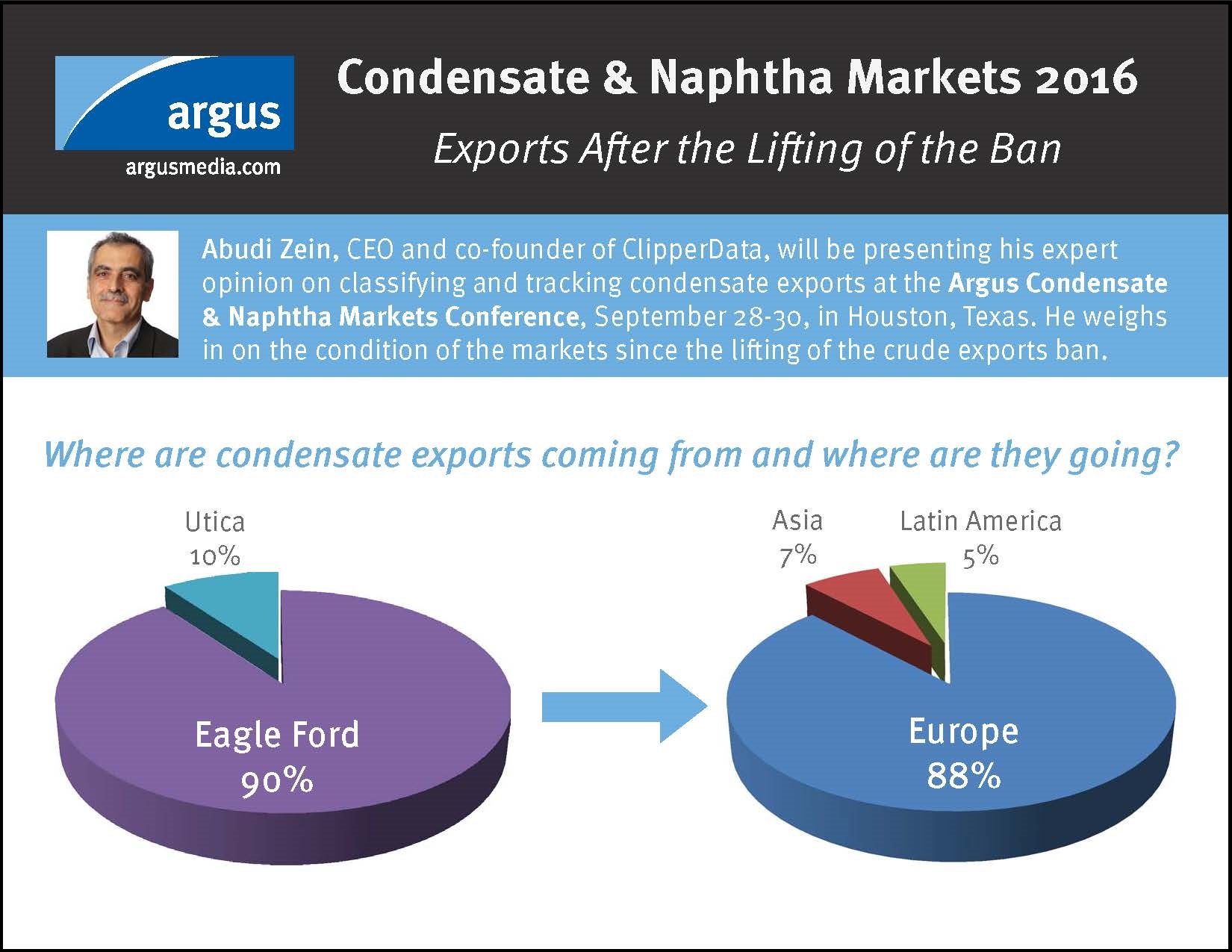 argus
argusmedia.com

Condensate & Naphtha Markets 2016
Exports After the Lifting of the Ban

Abudi Zein, CEO and co-founder of ClipperData, will be presenting his expert opinion on classifying and tracking condensate exports at the Argus Condensate & Naphtha Markets Conference, September 28-30, in Houston, Texas. He weighs in on the condition of the markets since the lifting of the crude exports ban.

Where are condensate exports coming from and where are they going?

Utica
10%

Eagle Ford
90%

Asia
7%

Latin America
5%

Europe
88%